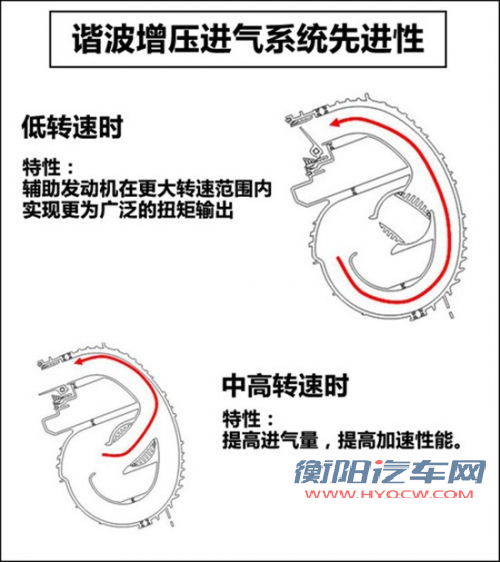 谐波增压进气系统先进性

低转速时

特性：
辅助发动机在更大转速范围内实现更为广泛的扭矩输出

中高转速时

特性：
提高进气量，提高加速性能。

衡阳汽车网
WWW.HYQCW.COM