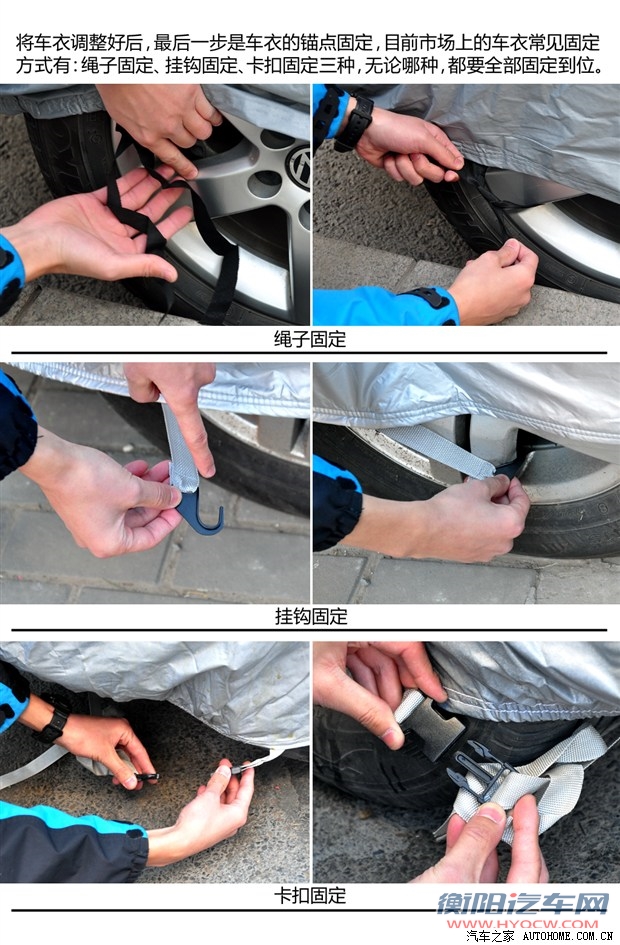 将车衣调整好后，最后一步是车衣的锚点固定，目前市场上的车衣常见固定方式有：绳子固定、挂钩固定、卡扣固定三种，无论哪种，都要全部固定到位。

绳子固定

挂钩固定

卡扣固定

衡阳汽车网
WWW.HYQCW.COM
汽车之家 AUTOHOME.COM.CN